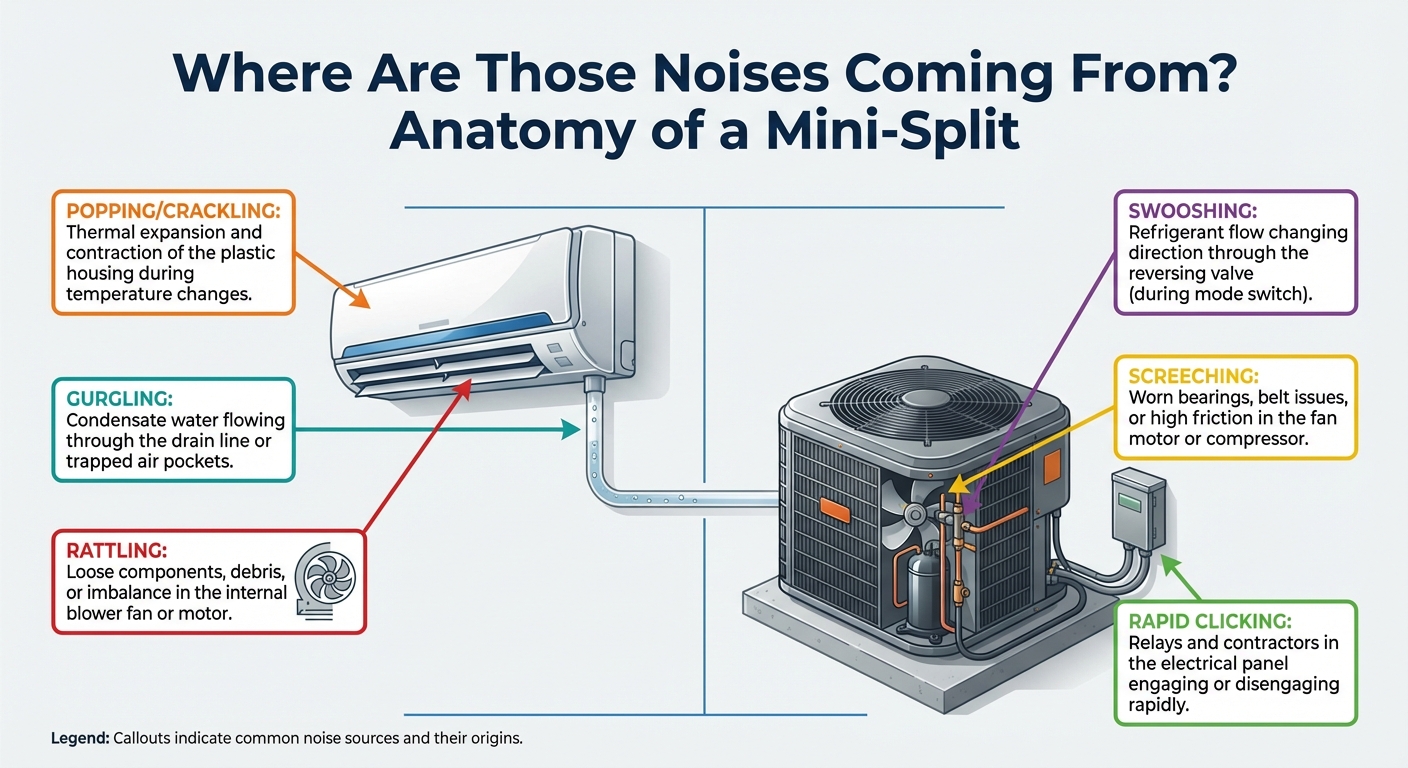 Where Are Those Noises Coming From?
Anatomy of a Mini-Split

POPPING/CRACKLING:
Thermal expansion and contraction of the plastic housing during temperature changes.

GURGLING:
Condensate water flowing through the drain line or trapped air pockets.

RATTLING:
Loose components, debris, or imbalance in the internal blower fan or motor.

SWOOSHING:
Refrigerant flow changing direction through the reversing valve (during mode switch).

SCREECHING:
Worn bearings, belt issues, or high friction in the fan motor or compressor.

RAPID CLICKING:
Relays and contractors in the electrical panel engaging or disengaging rapidly.

Legend: Callouts indicate common noise sources and their origins.